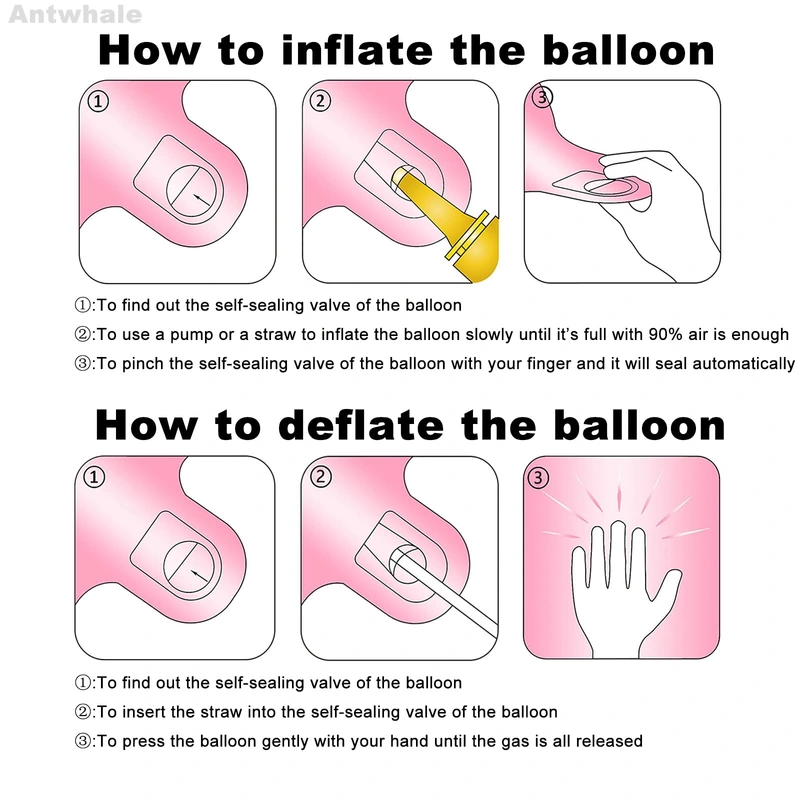 Antwhale

How to inflate the balloon

①

②

③

①:To find out the self-sealing valve of the balloon

②:To use a pump or a straw to inflate the balloon slowly until it's full with 90% air is enough

③:To pinch the self-sealing valve of the balloon with your finger and it will seal automatically

How to deflate the balloon

①

②

③

①:To find out the self-sealing valve of the balloon

②:To insert the straw into the self-sealing valve of the balloon

③:To press the balloon gently with your hand until the gas is all released